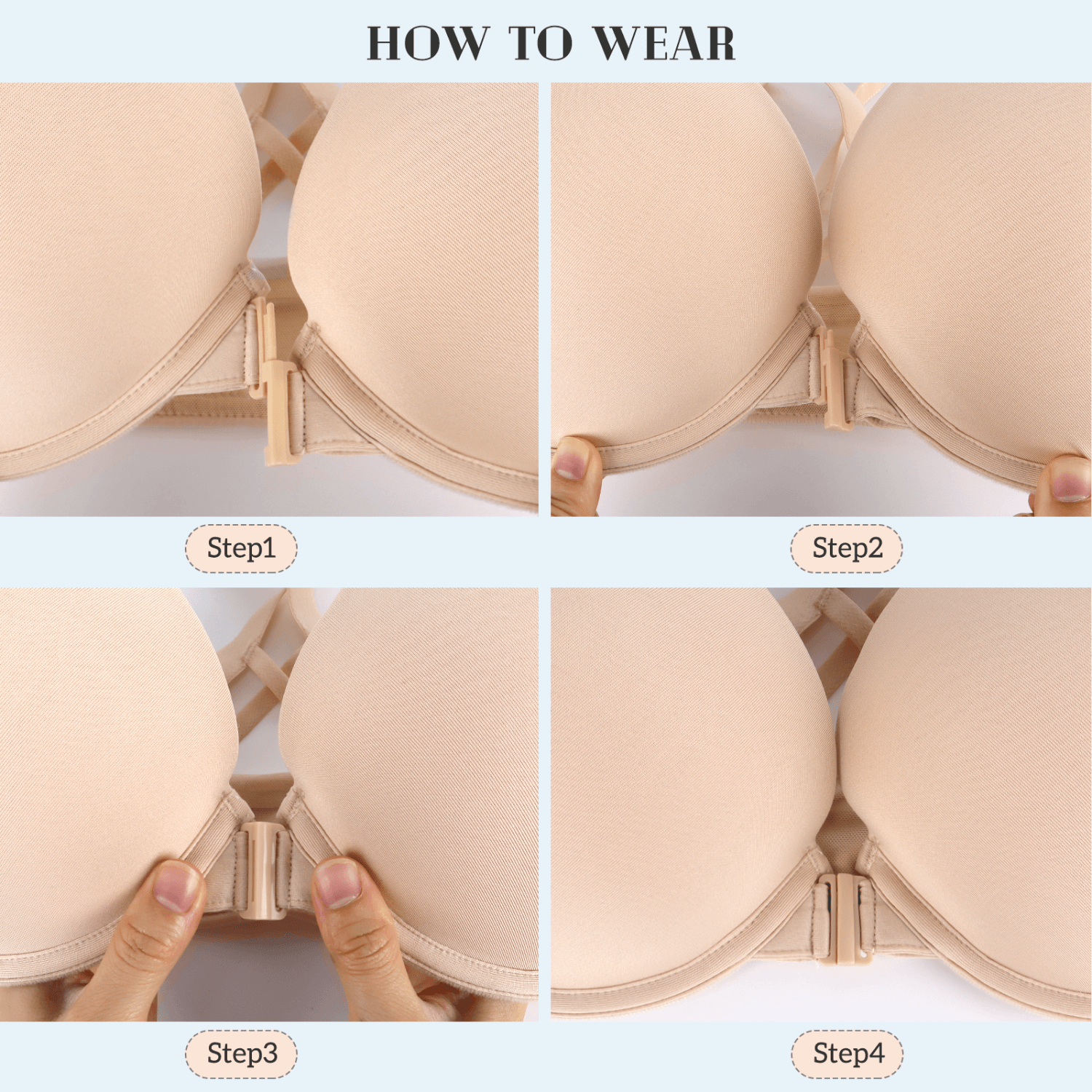 HOW TO WEAR

Step1

Step2

Step3

Step4